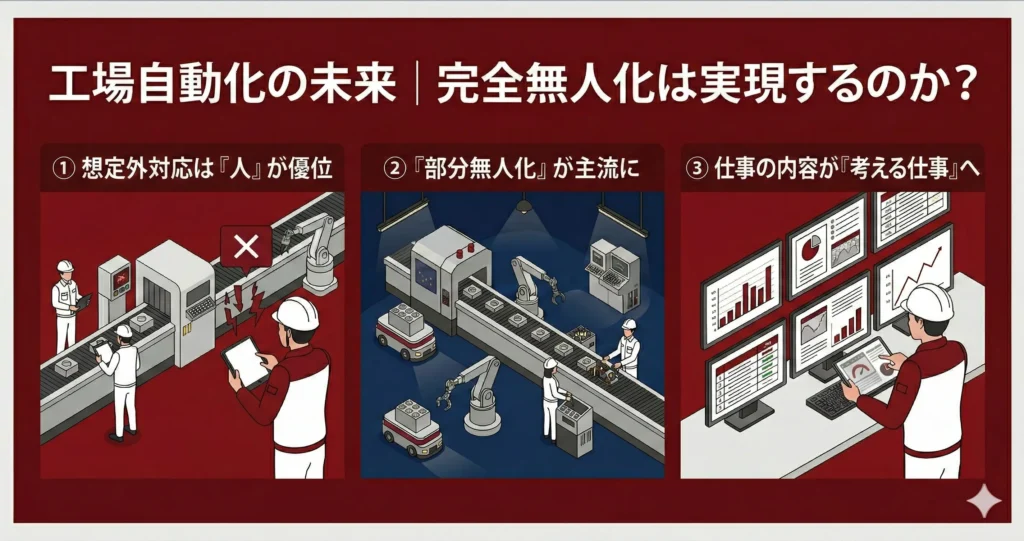 工場自動化の未来｜完全無人化は実現するのか？

① 想定外対応は『人』が優位

② 『部分無人化』が主流に

③ 仕事の内容が『考える仕事』へ