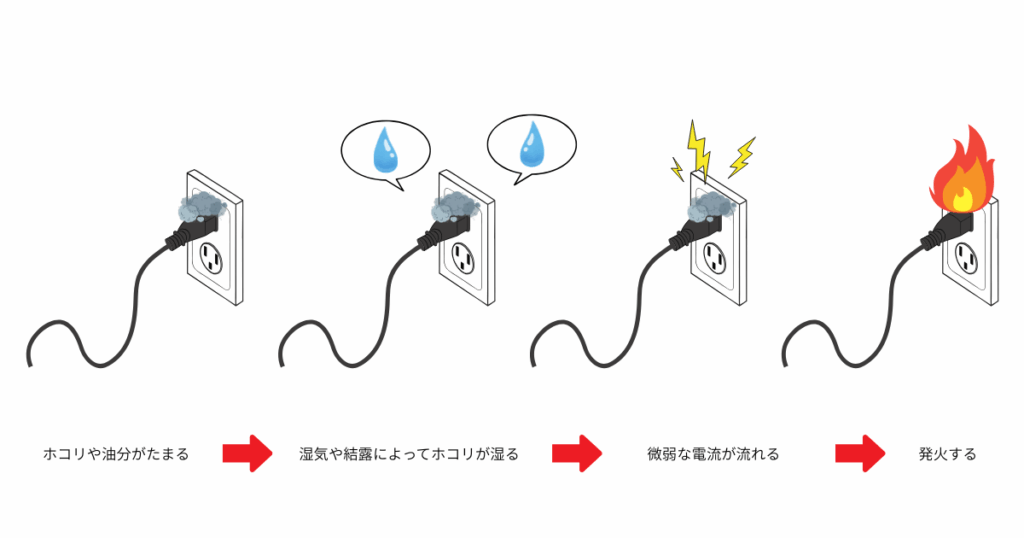 ホコリや油分がたまる

湿気や結露によってホコリが湿る

微弱な電流が流れる

発火する